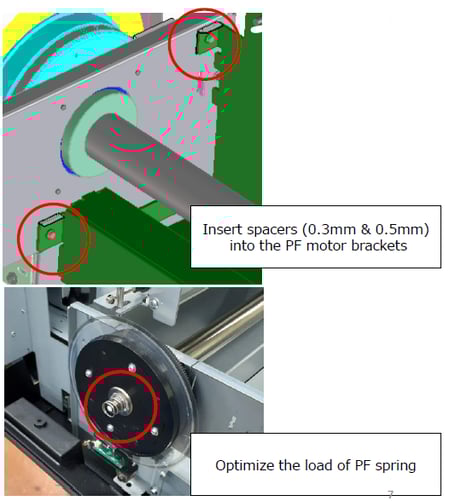 Insert spacers (0.3mm & 0.5mm) into the PF motor brackets

Optimize the load of PF spring

7